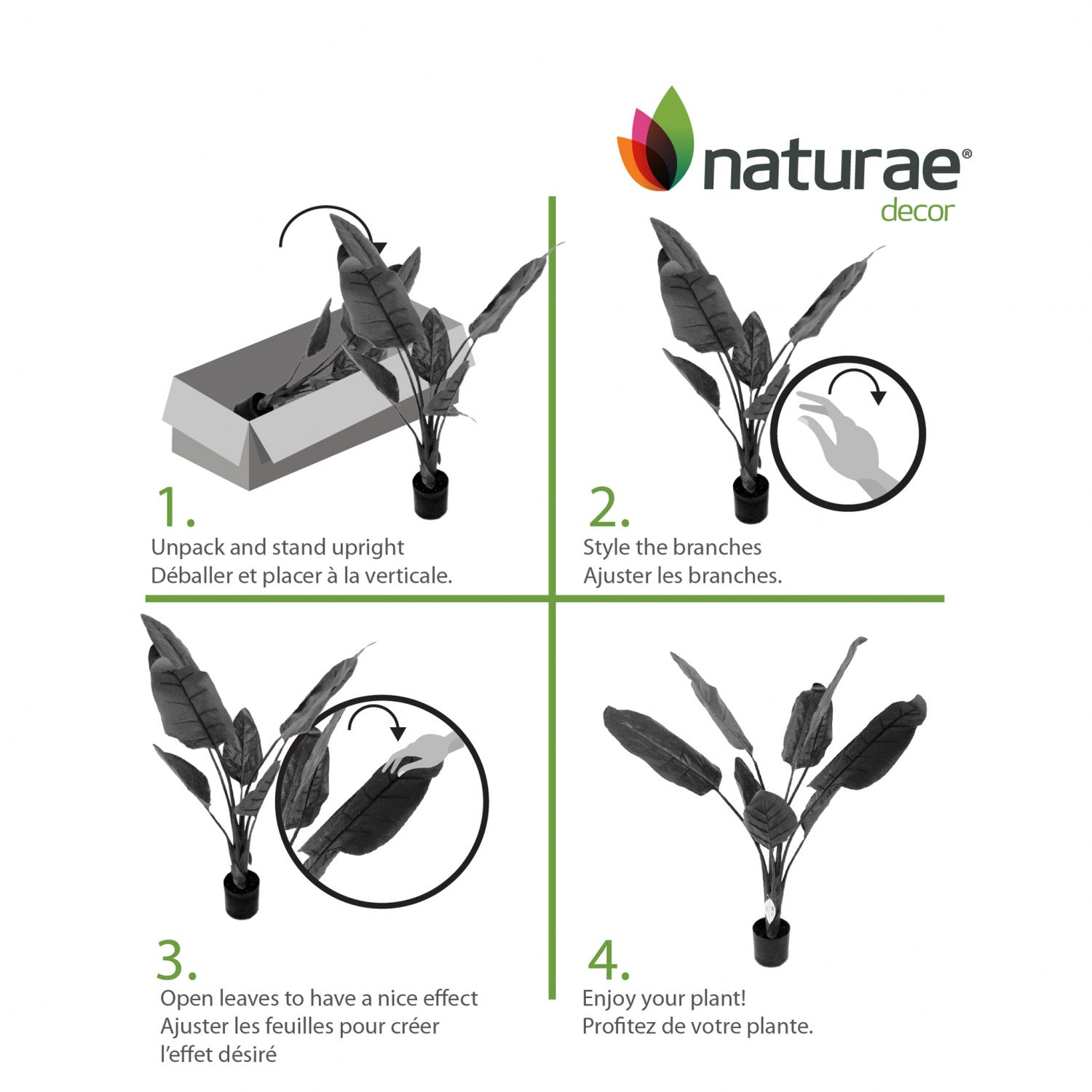 naturae®
decor

1.
Unpack and stand upright
Déballer et placer à la verticale.

2.
Style the branches
Ajuster les branches.

3.
Open leaves to have a nice effect
Ajuster les feuilles pour créer l'effet désiré

4.
Enjoy your plant!
Profitez de votre plante.