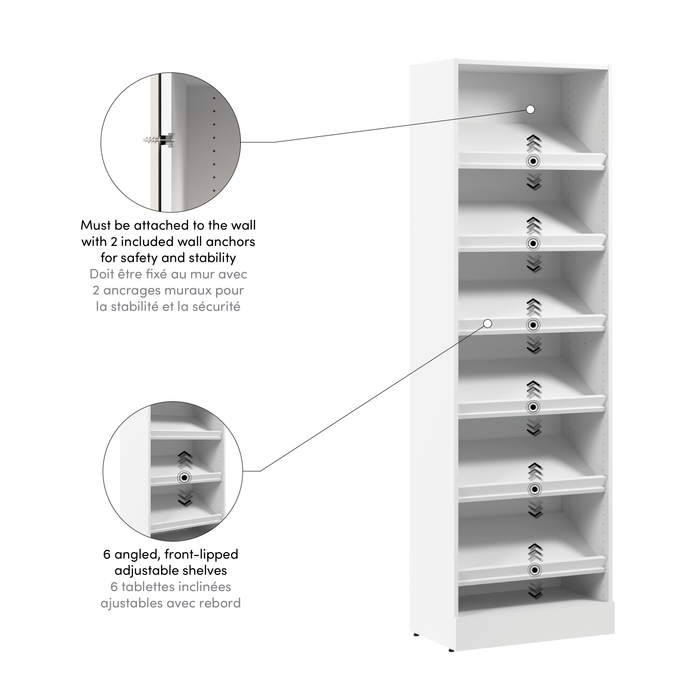 Must be attached to the wall with 2 included wall anchors for safety and stability
Doit être fixé au mur avec 2 ancrages muraux pour la stabilité et la sécurité

6 angled, front-lipped adjustable shelves
6 tablettes inclinées ajustables avec rebord