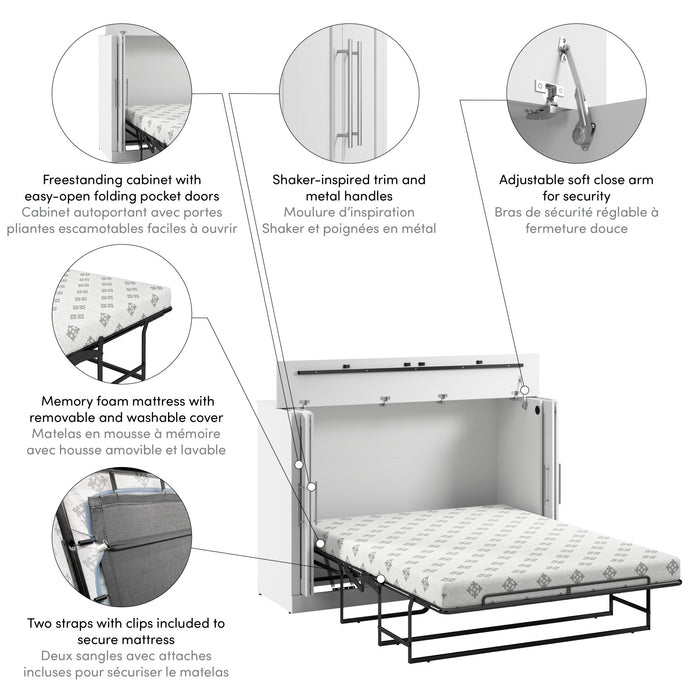 Freestanding cabinet with easy-open folding pocket doors
Cabinet autoportant avec portes pliantes escamotables faciles à ouvrir

Shaker-inspired trim and metal handles
Moulure d'inspiration Shaker et poignées en métal

Adjustable soft close arm for security
Bras de sécurité réglable à fermeture douce

Memory foam mattress with removable and washable cover
Matelas en mousse à mémoire avec housse amovible et lavable

Two straps with clips included to secure mattress
Deux sangles avec attaches incluses pour sécuriser le matelas