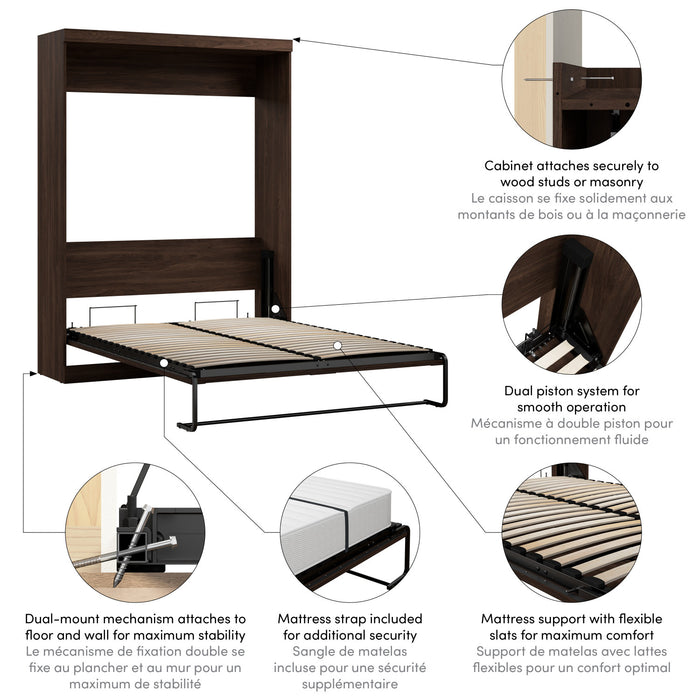 Cabinet attaches securely to wood studs or masonry
Le caisson se fixe solidement aux montants de bois ou à la maçonnerie

Dual piston system for smooth operation
Mécanisme à double piston pour un fonctionnement fluide

Dual-mount mechanism attaches to floor and wall for maximum stability
Le mécanisme de fixation double se fixe au plancher et au mur pour un maximum de stabilité

Mattress strap included for additional security
Sangle de matelas incluse pour une sécurité supplémentaire

Mattress support with flexible slats for maximum comfort
Support de matelas avec lattes flexibles pour un confort optimal