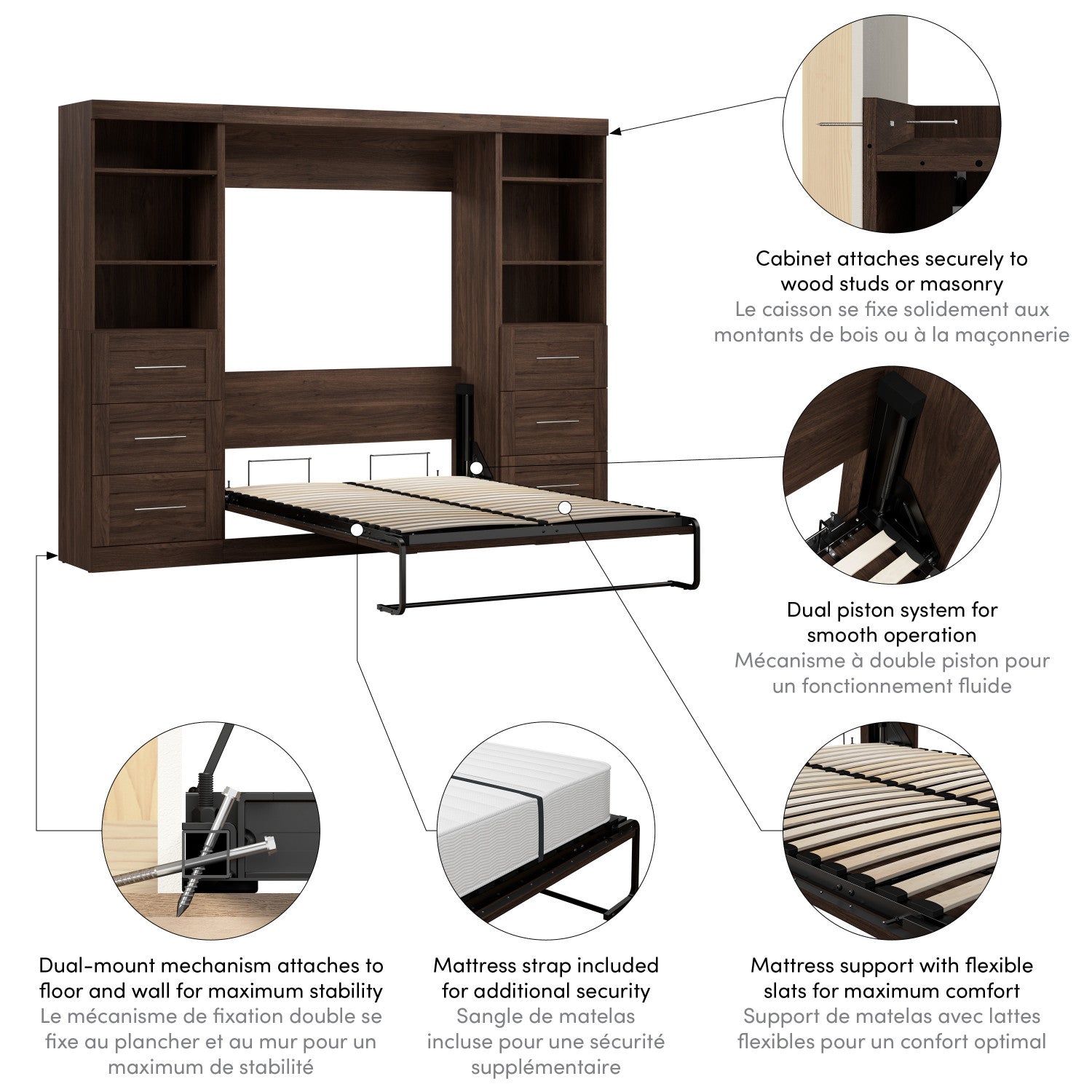 Cabinet attaches securely to wood studs or masonry
Le caisson se fixe solidement aux montants de bois ou à la maçonnerie

Dual piston system for smooth operation
Mécanisme à double piston pour un fonctionnement fluide

Dual-mount mechanism attaches to floor and wall for maximum stability
Le mécanisme de fixation double se fixe au plancher et au mur pour un maximum de stabilité

Mattress strap included for additional security
Sangle de matelas incluse pour une sécurité supplémentaire

Mattress support with flexible slats for maximum comfort
Support de matelas avec lattes flexibles pour un confort optimal