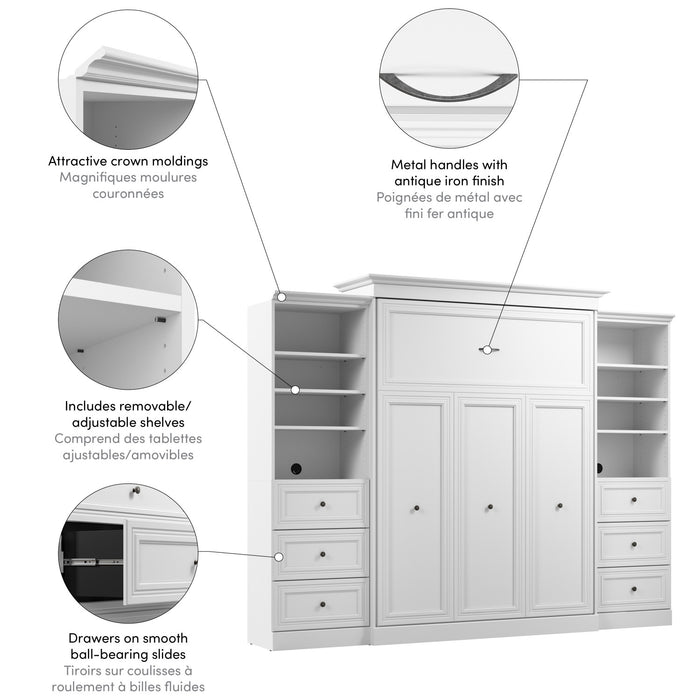 Attractive crown moldings
Magnifiques moulures couronnées

Metal handles with antique iron finish
Poignées de métal avec fini fer antique

Includes removable/ adjustable shelves
Comprend des tablettes ajustables/amovibles

Drawers on smooth ball-bearing slides
Tiroirs sur coulisses à roulement à billes fluides