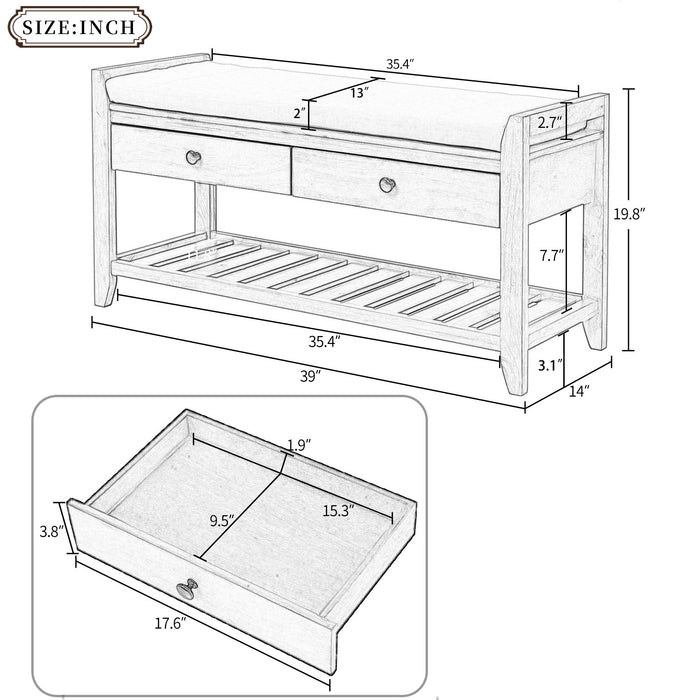 SIZE:INCH

35.4″
13″
2″
2.7″
19.8″
7.7″
35.4″
39″
3.1″
14″

1.9″
9.5″
15.3″
3.8″
17.6″