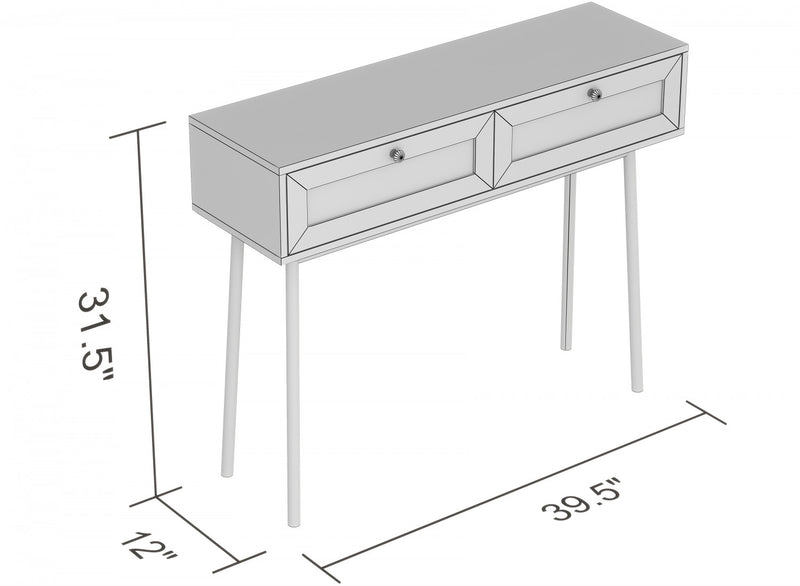 31.5"

12"

39.5"