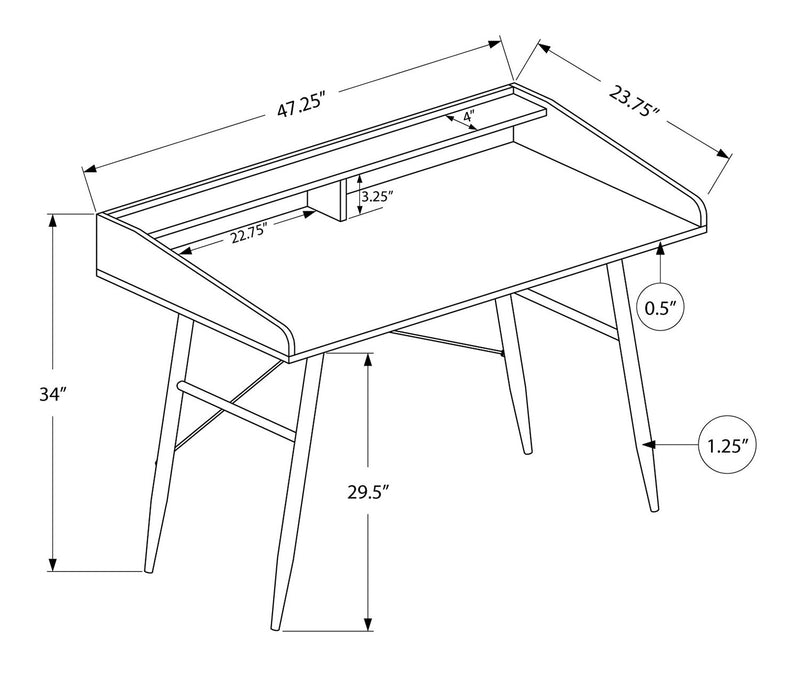 47.25"

23.75"

4"

3.25"

22.75"

0.5"

34"

29.5"

1.25"