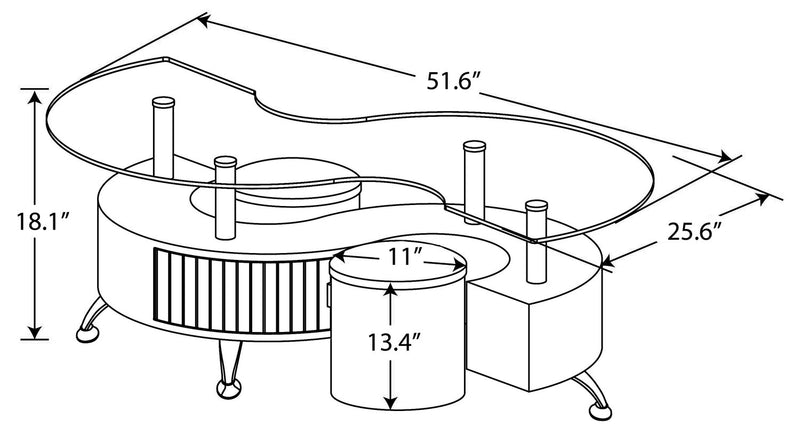 51.6″
18.1″
25.6″
11″
13.4″