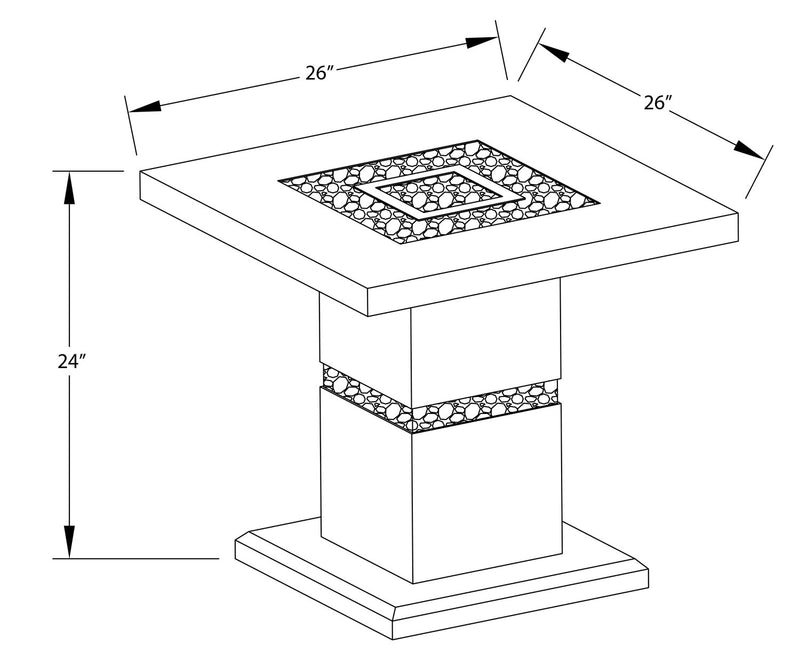 26″
26″
24″