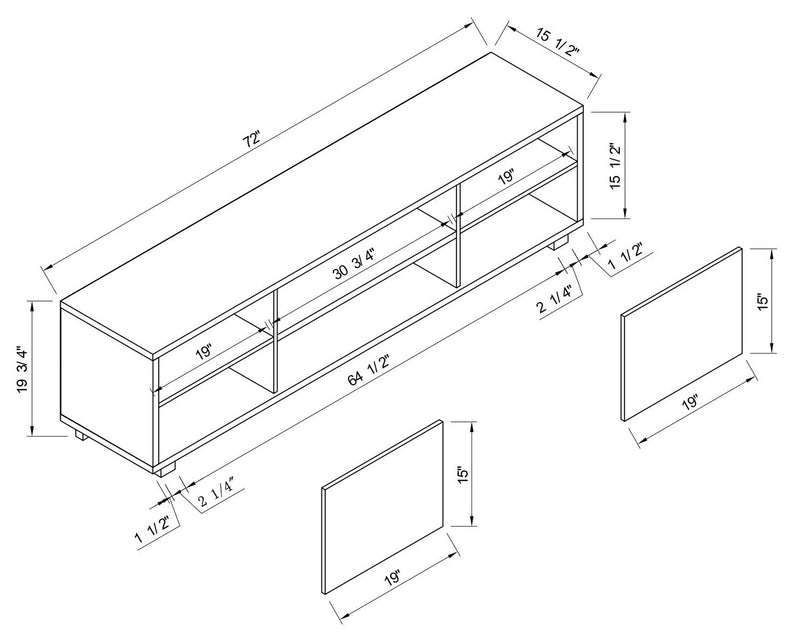 72"

15 1/2"

15 1/2"

19"

30 3/4"

1 1/2"

2 1/4"

19 3/4"

19"

64 1/2"

15"

19"

2 1/4"

1 1/2"

15"

19"