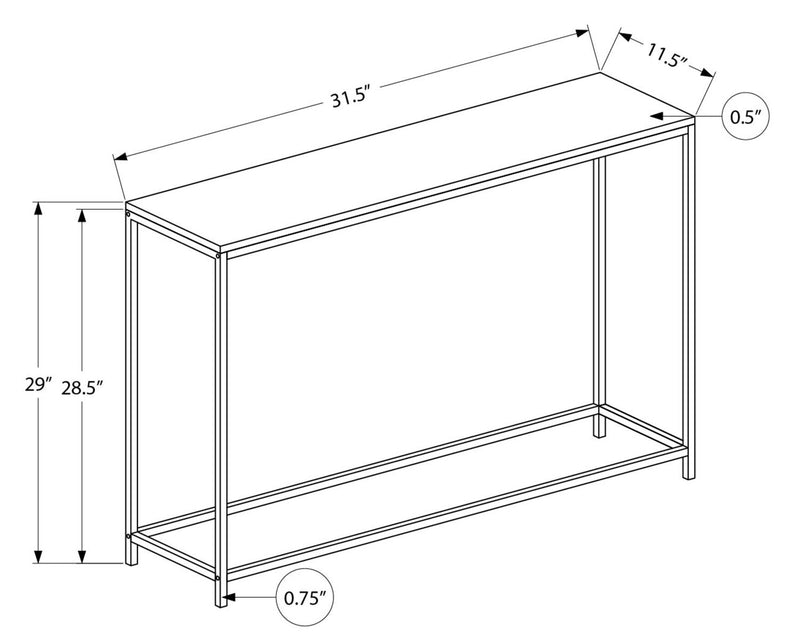 31.5″
11.5″
0.5″
29″
28.5″
0.75″