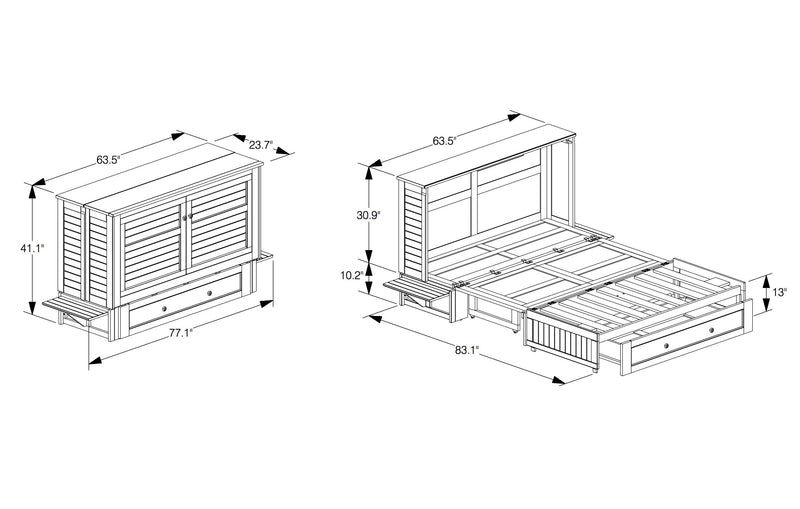 63.5"
23.7"
41.1"
77.1"
63.5"
30.9"
10.2"
13"
83.1"