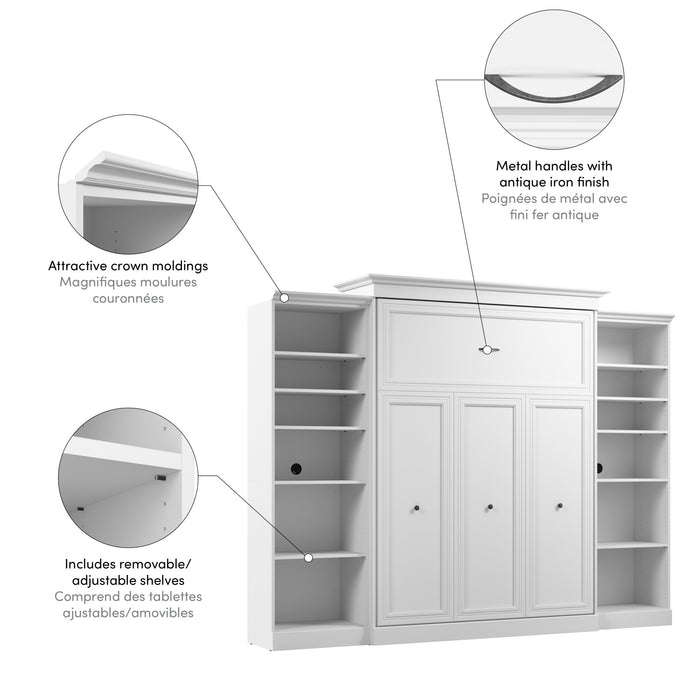 Metal handles with antique iron finish
Poignées de métal avec fini fer antique

Attractive crown moldings
Magnifiques moulures couronnées

Includes removable/ adjustable shelves
Comprend des tablettes ajustables/amovibles