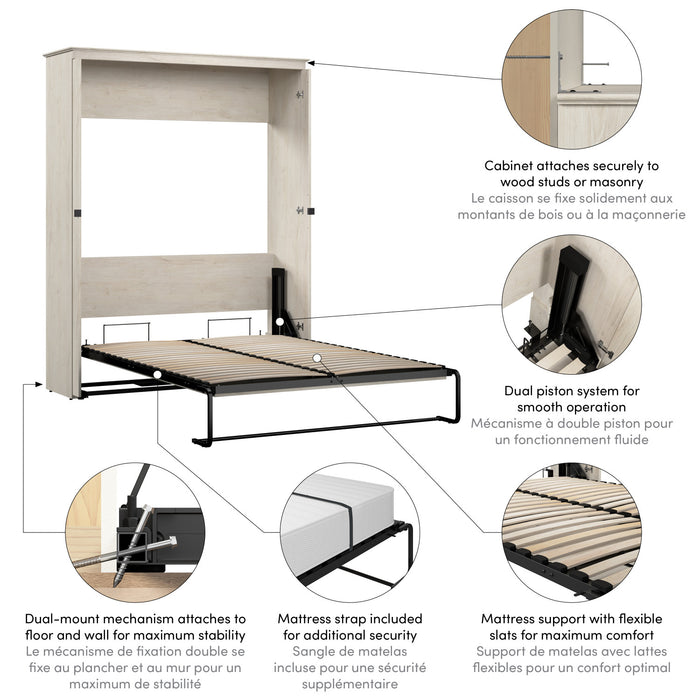 Cabinet attaches securely to wood studs or masonry
Le caisson se fixe solidement aux montants de bois ou à la maçonnerie

Dual piston system for smooth operation
Mécanisme à double piston pour un fonctionnement fluide

Dual-mount mechanism attaches to floor and wall for maximum stability
Le mécanisme de fixation double se fixe au plancher et au mur pour un maximum de stabilité

Mattress strap included for additional security
Sangle de matelas incluse pour une sécurité supplémentaire

Mattress support with flexible slats for maximum comfort
Support de matelas avec lattes flexibles pour un confort optimal